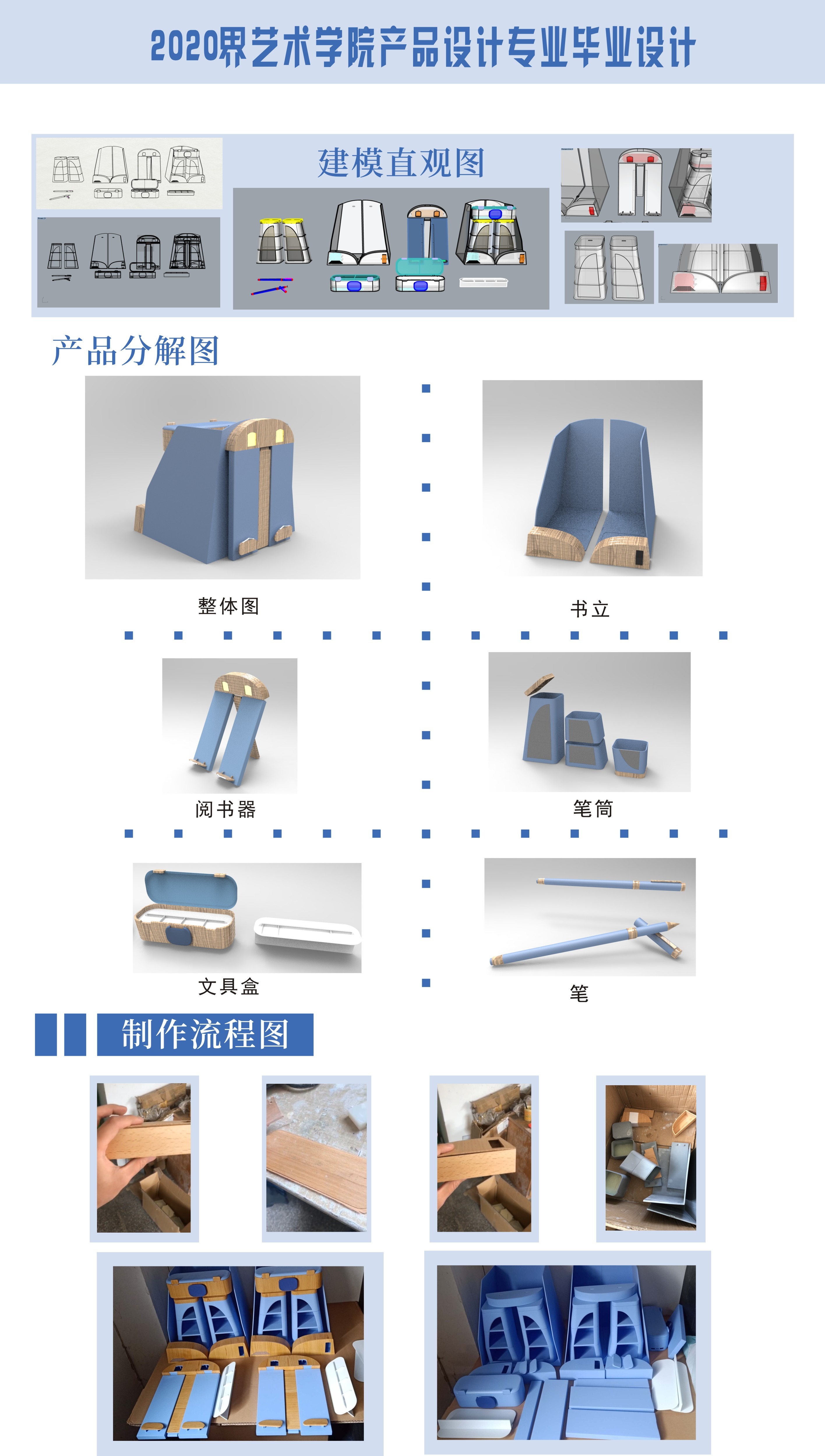 2020界艺术学院产品设计专业毕业设计

建模直观图

产品分解图

整体图

书立

阅书器

笔筒

文具盒

笔

制作流程图