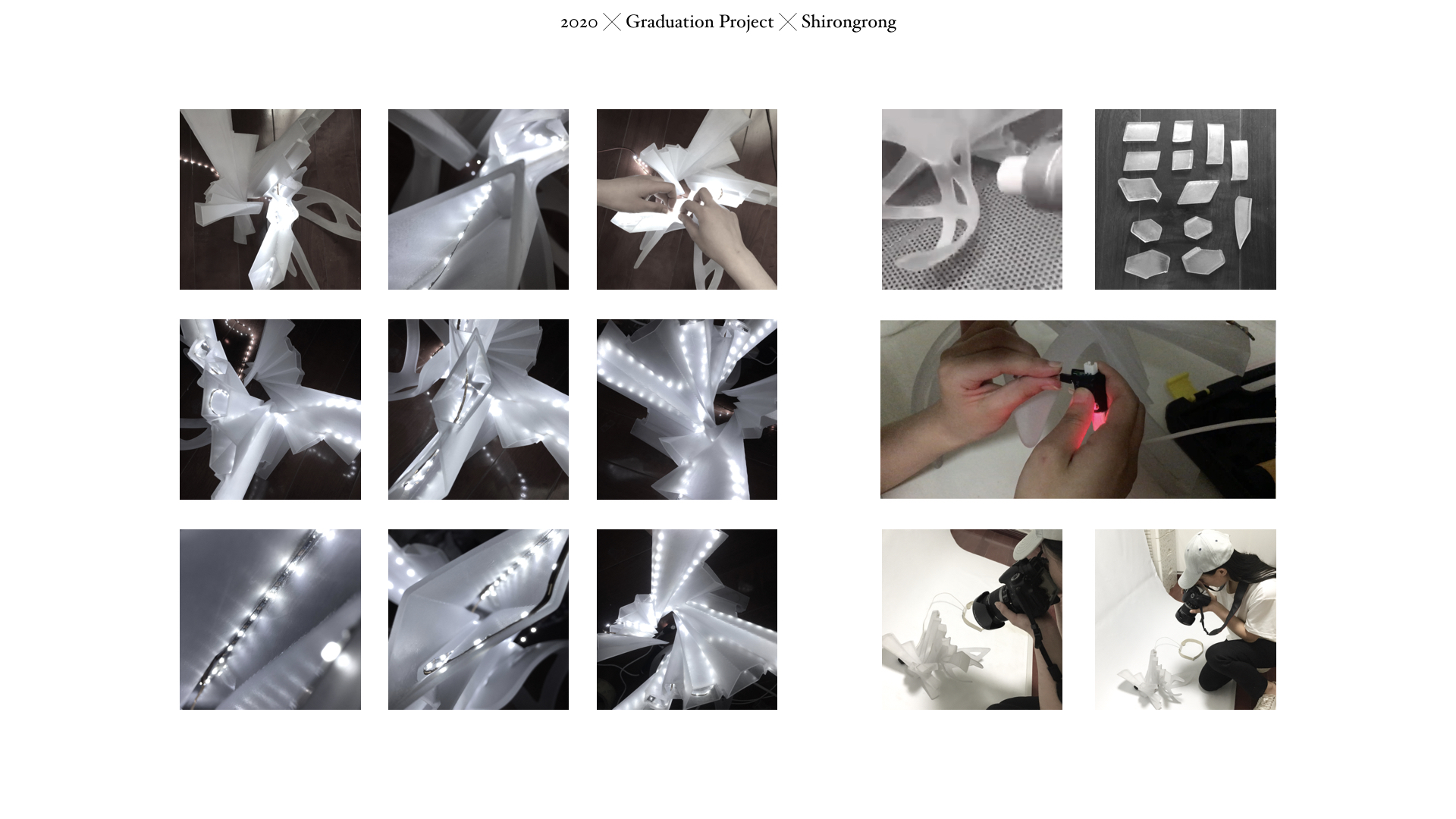 2020 × Graduation Project × Shirongrong